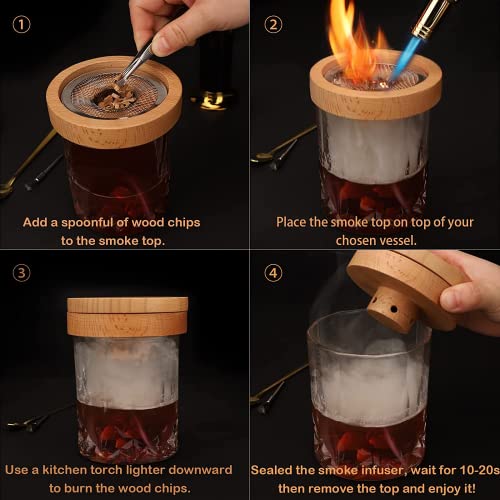 ①

Add a spoonful of wood chips to the smoke top.

②

Place the smoke top on top of your chosen vessel.

③

Use a kitchen torch lighter downward to burn the wood chips.

④

Sealed the smoke infuser, wait for 10-20s then remove the top and enjoy it!