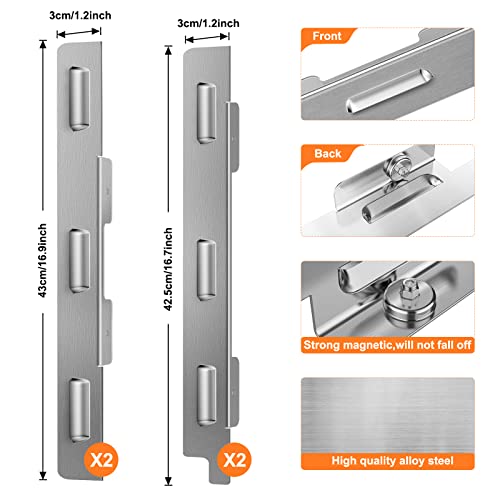 3cm/1.2inch

43cm/16.9inch

X2

3cm/1.2inch

42.5cm/16.7inch

X2

Front

Back

Strong magnetic,will not fall off

High quality alloy steel