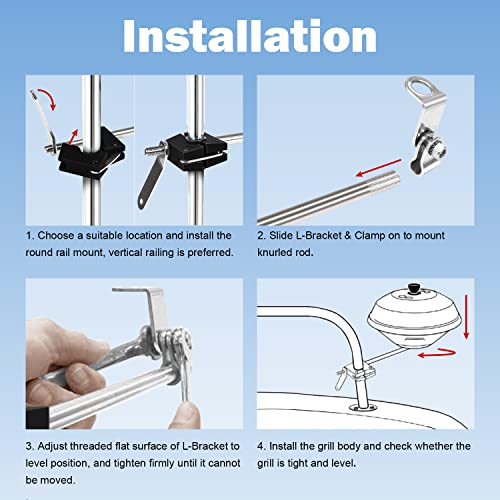 Installation

1. Choose a suitable location and install the round rail mount, vertical railing is preferred.

2. Slide L-Bracket & Clamp on to mount knurled rod.

3. Adjust threaded flat surface of L-Bracket to level position, and tighten firmly until it cannot be moved.

4. Install the grill body and check whether the grill is tight and level.