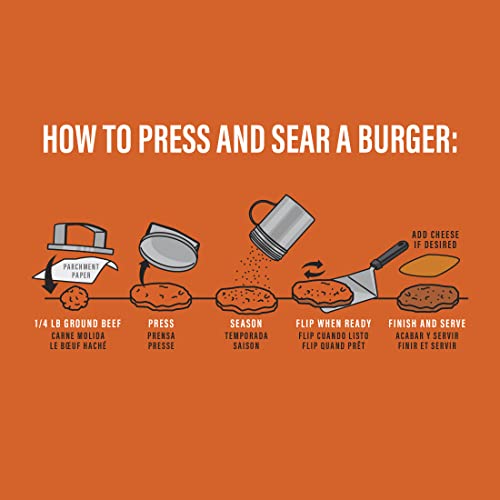 HOW TO PRESS AND SEAR A BURGER:

PARCHMENT PAPER

ADD CHEESE IF DESIRED

1/4 LB GROUND BEEF
CARNE MOLIDA
LE BŒUF HACHÉ

PRESS
PRENSA
PRESSE

SEASON
TEMPORADA
SAISON

FLIP WHEN READY
FLIP CUANDO LISTO
FLIP QUAND PRÊT

FINISH AND SERVE
ACABAR Y SERVIR
FINIR ET SERVIR