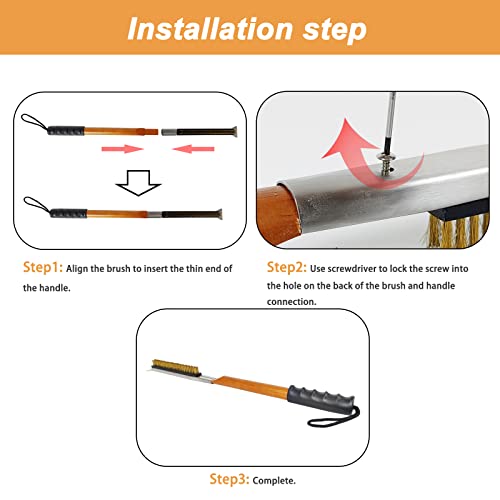 Installation step

Step1: Align the brush to insert the thin end of the handle.

Step2: Use screwdriver to lock the screw into the hole on the back of the brush and handle connection.

Step3: Complete.