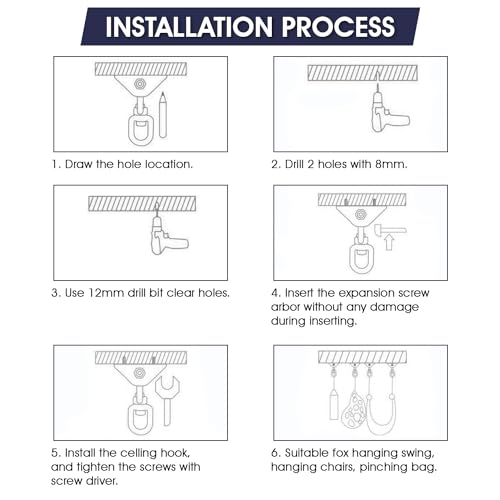 INSTALLATION PROCESS

1. Draw the hole location.

2. Drill 2 holes with 8mm.

3. Use 12mm drill bit clear holes.

4. Insert the expansion screw arbor without any damage during inserting.

5. Install the ceiling hook, and tighten the screws with screw driver.

6. Suitable fox hanging swing, hanging chairs, pinching bag.