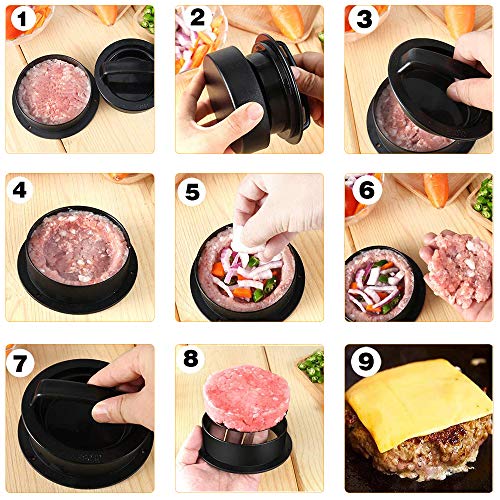 1

2

3

4

5

6

7

8

9