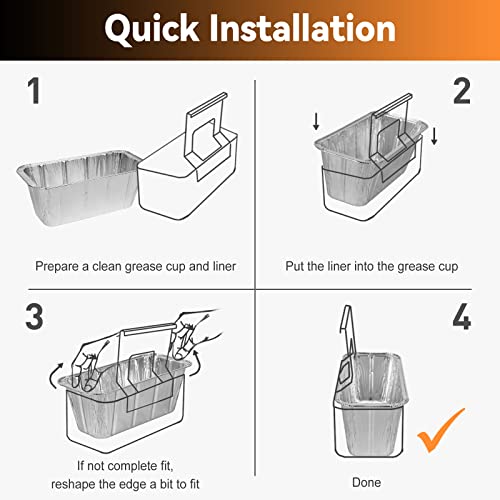 Quick Installation

1

Prepare a clean grease cup and liner

2

Put the liner into the grease cup

3

If not complete fit, reshape the edge a bit to fit

4

Done