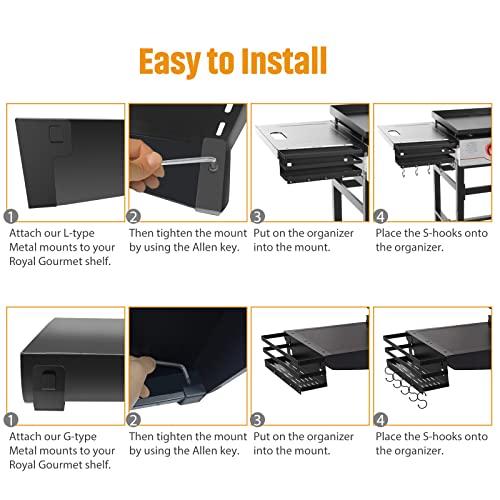 Easy to Install

1
Attach our L-type Metal mounts to your Royal Gourmet shelf.

2
Then tighten the mount by using the Allen key.

3
Put on the organizer into the mount.

4
Place the S-hooks onto the organizer.

1
Attach our G-type Metal mounts to your Royal Gourmet shelf.

2
Then tighten the mount by using the Allen key.

3
Put on the organizer into the mount.

4
Place the S-hooks onto the organizer.