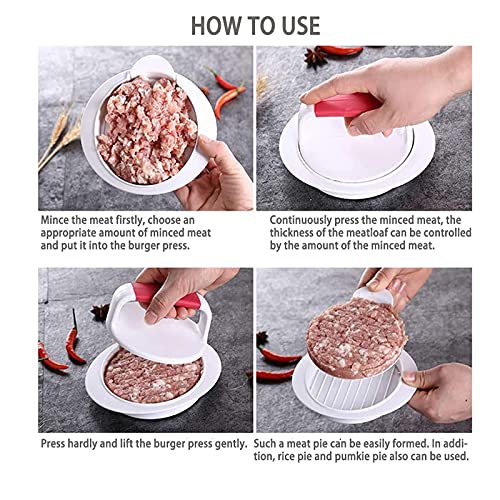 HOW TO USE

Mince the meat firstly, choose an appropriate amount of minced meat and put it into the burger press.

Continuously press the minced meat, the thickness of the meatloaf can be controlled by the amount of the minced meat.

Press hardly and lift the burger press gently.

Such a meat pie can be easily formed. In addition, rice pie and pumkie pie also can be used.