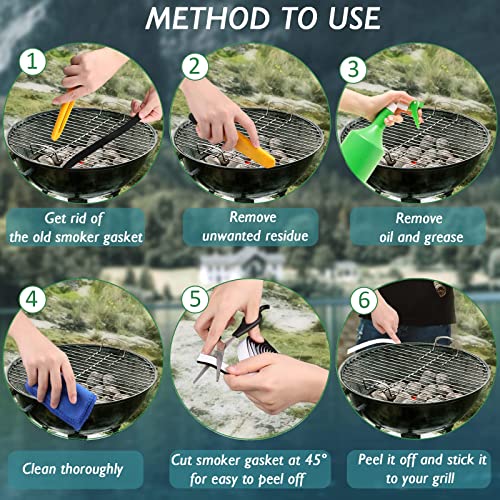 METHOD TO USE

1

Get rid of the old smoker gasket

2

Remove unwanted residue

3

Remove oil and grease

4

Clean thoroughly

5

Cut smoker gasket at 45° for easy to peel off

6

Peel it off and stick it to your grill