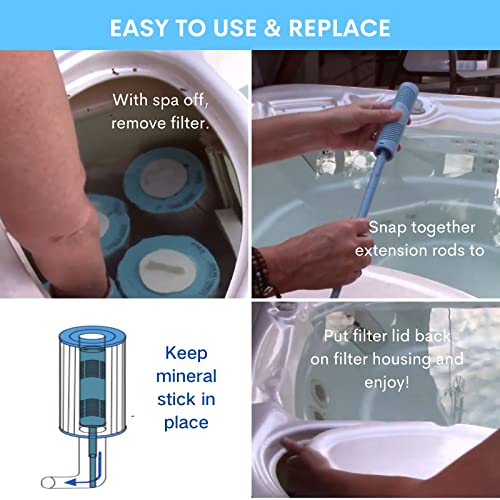 EASY TO USE & REPLACE

With spa off, remove filter.

Snap together extension rods to

Keep mineral stick in place

Put filter lid back on filter housing and enjoy!