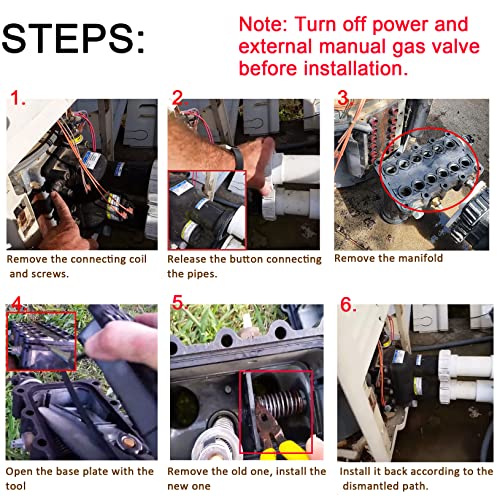 STEPS:

Note: Turn off power and external manual gas valve before installation.

1.

Remove the connecting coil and screws.

2.

Release the button connecting the pipes.

3.

Remove the manifold

4.

Open the base plate with the tool

5.

Remove the old one, install the new one

6.

Install it back according to the dismantled path.