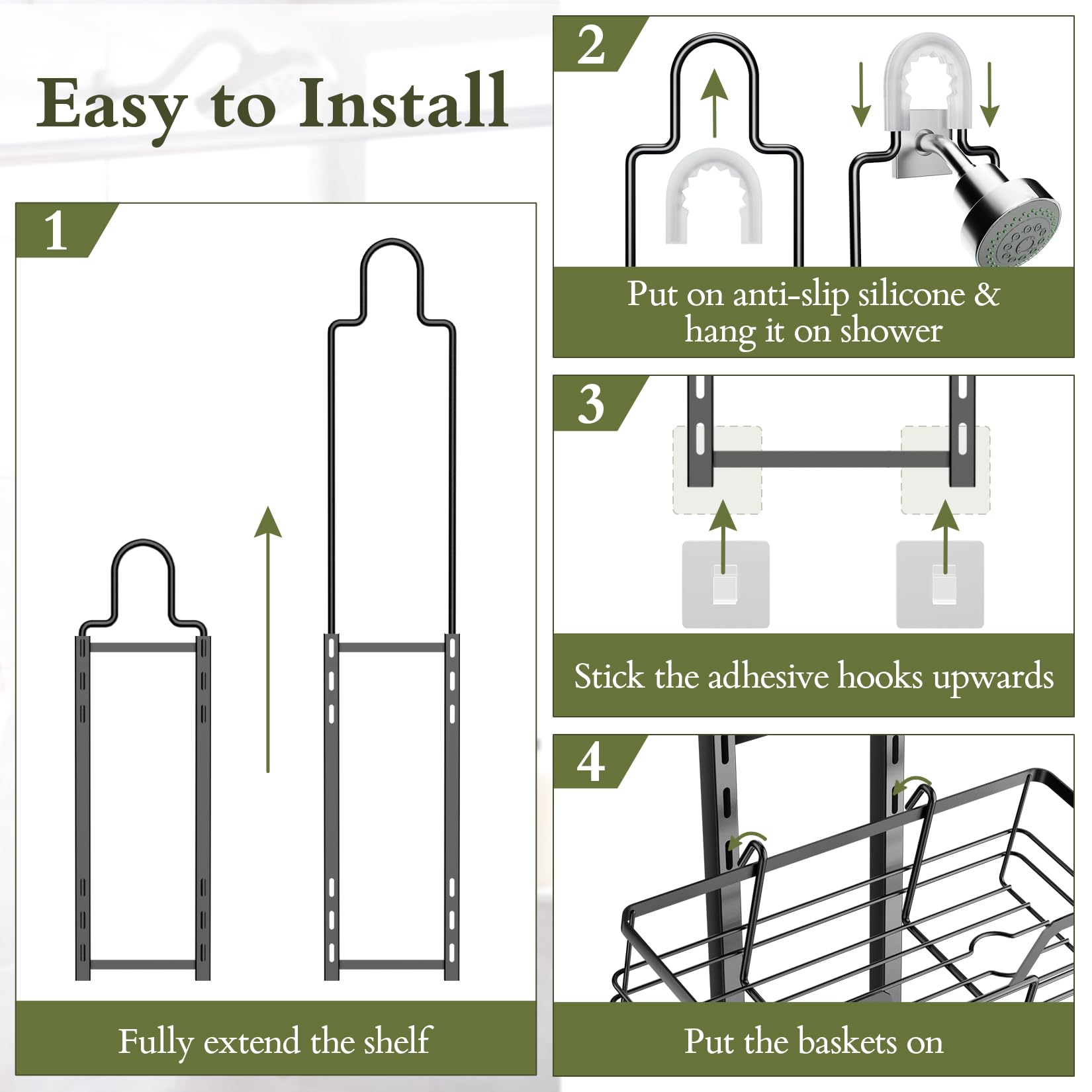 Easy to Install

1

Fully extend the shelf

2

Put on anti-slip silicone & hang it on shower

3

Stick the adhesive hooks upwards

4

Put the baskets on