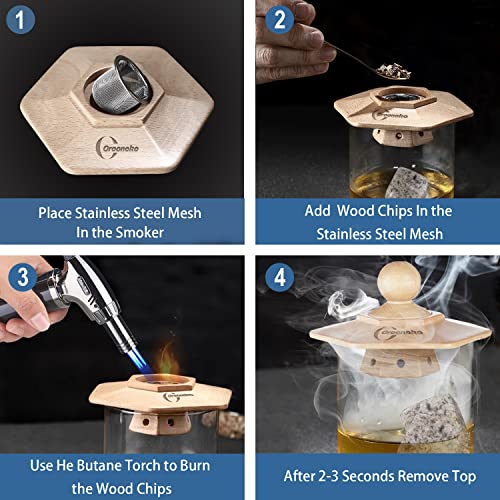 1

Oroonoko

Place Stainless Steel Mesh In the Smoker

2

Oroonoko

Add Wood Chips In the Stainless Steel Mesh

3

Oroonoko

Use He Butane Torch to Burn the Wood Chips

4

Oroonoko

After 2-3 Seconds Remove Top