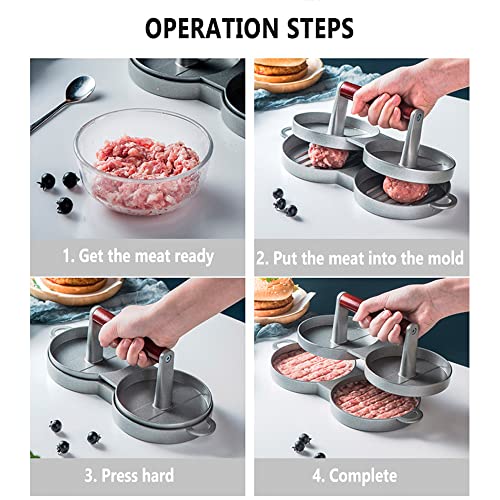 OPERATION STEPS

1. Get the meat ready

2. Put the meat into the mold

3. Press hard

4. Complete