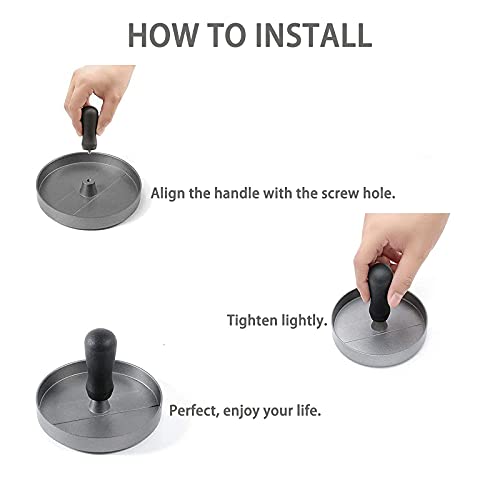 HOW TO INSTALL

Align the handle with the screw hole.

Tighten lightly.

Perfect, enjoy your life.