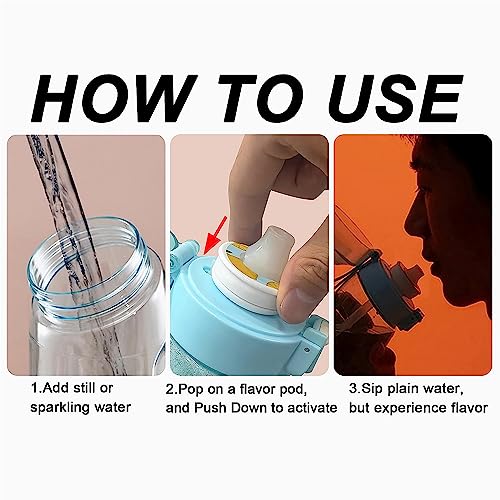 HOW TO USE

1.Add still or sparkling water

2.Pop on a flavor pod, and Push Down to activate

3.Sip plain water, but experience flavor