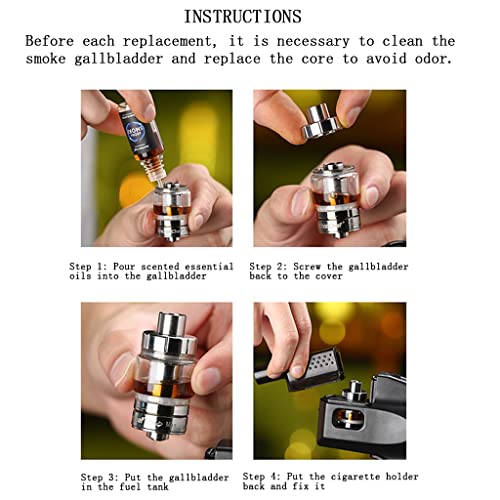 INSTRUCTIONS

Before each replacement, it is necessary to clean the smoke gallbladder and replace the core to avoid odor.

Step 1: Pour scented essential oils into the gallbladder

Step 2: Screw the gallbladder back to the cover

Step 3: Put the gallbladder in the fuel tank

Step 4: Put the cigarette holder back and fix it