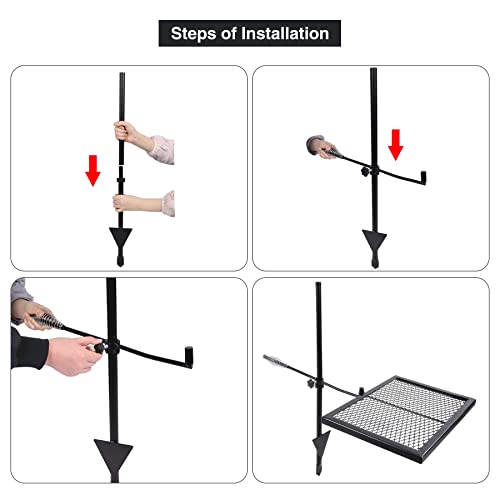 Steps of Installation