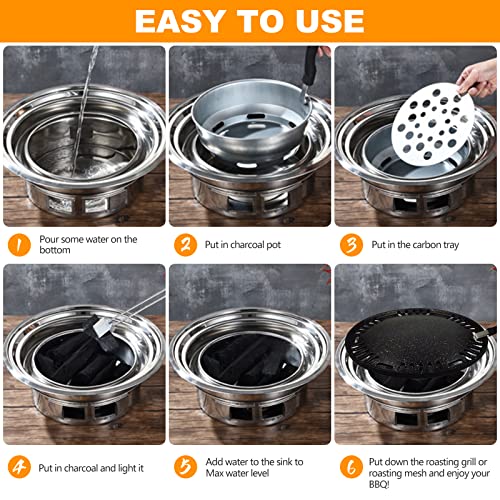 EASY TO USE

1 Pour some water on the bottom

2 Put in charcoal pot

3 Put in the carbon tray

4 Put in charcoal and light it

5 Add water to the sink to Max water level

6 Put down the roasting grill or roasting mesh and enjoy your BBQ!