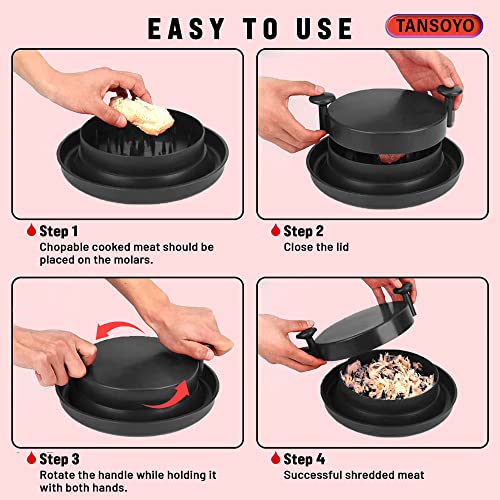 EASY TO USE

TANSOYO

Step 1
Chopable cooked meat should be placed on the molars.

Step 2
Close the lid

Step 3
Rotate the handle while holding it with both hands.

Step 4
Successful shredded meat