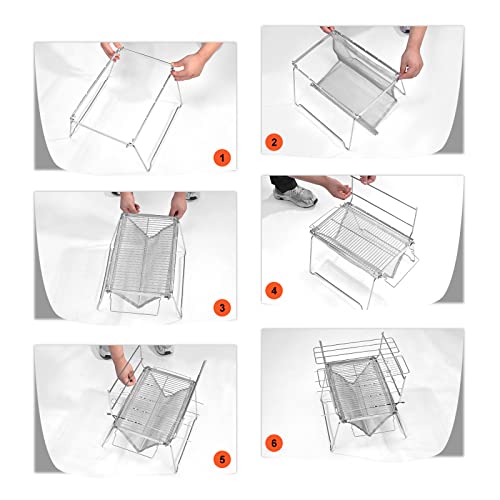 1

2

3

4

5

6