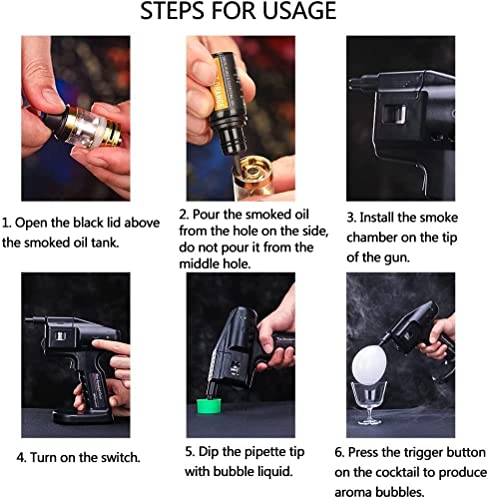 STEPS FOR USAGE

1. Open the black lid above the smoked oil tank.

2. Pour the smoked oil from the hole on the side, do not pour it from the middle hole.

3. Install the smoke chamber on the tip of the gun.

4. Turn on the switch.

5. Dip the pipette tip with bubble liquid.

6. Press the trigger button on the cocktail to produce aroma bubbles.