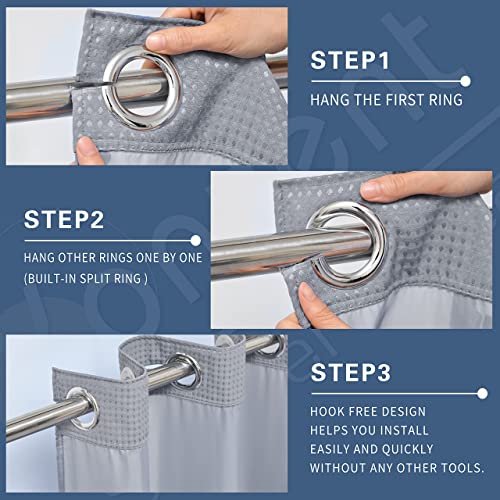 STEP1

HANG THE FIRST RING

STEP2

HANG OTHER RINGS ONE BY ONE (BUILT-IN SPLIT RING )

STEP3

HOOK FREE DESIGN HELPS YOU INSTALL EASILY AND QUICKLY WITHOUT ANY OTHER TOOLS.