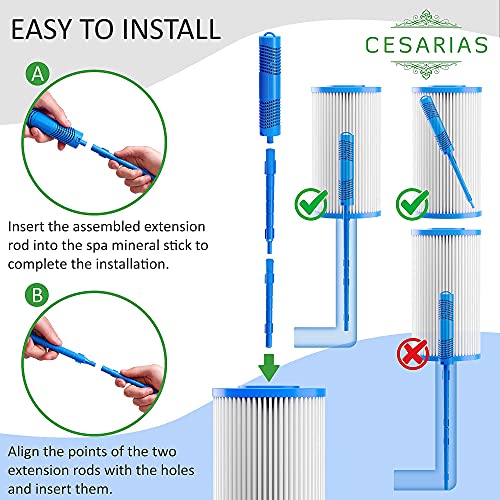 EASY TO INSTALL

CESARIAS

A

Insert the assembled extension rod into the spa mineral stick to complete the installation.

B

Align the points of the two extension rods with the holes and insert them.