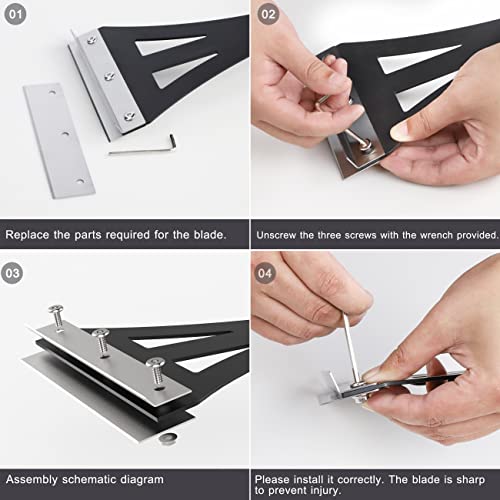 01

Replace the parts required for the blade.

02

Unscrew the three screws with the wrench provided.

03

Assembly schematic diagram

04

Please install it correctly. The blade is sharp to prevent injury.