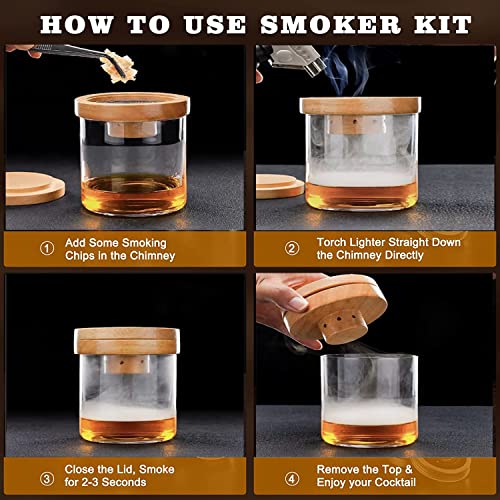 HOW TO USE SMOKER KIT

① Add Some Smoking Chips in the Chimney

② Torch Lighter Straight Down the Chimney Directly

③ Close the Lid, Smoke for 2-3 Seconds

④ Remove the Top & Enjoy your Cocktail