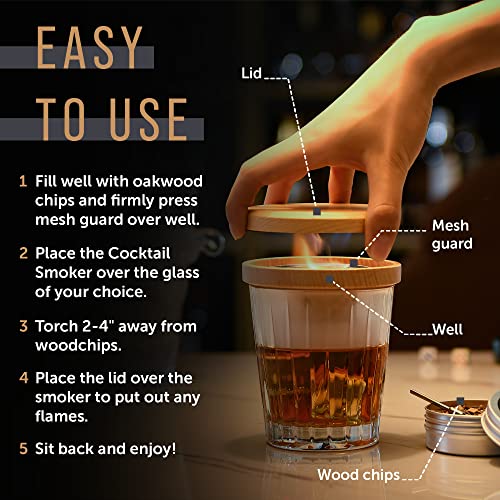 EASY TO USE

1 Fill well with oakwood chips and firmly press mesh guard over well.

2 Place the Cocktail Smoker over the glass of your choice.

3 Torch 2-4" away from woodchips.

4 Place the lid over the smoker to put out any flames.

5 Sit back and enjoy!

Lid

Mesh guard

Well

Wood chips