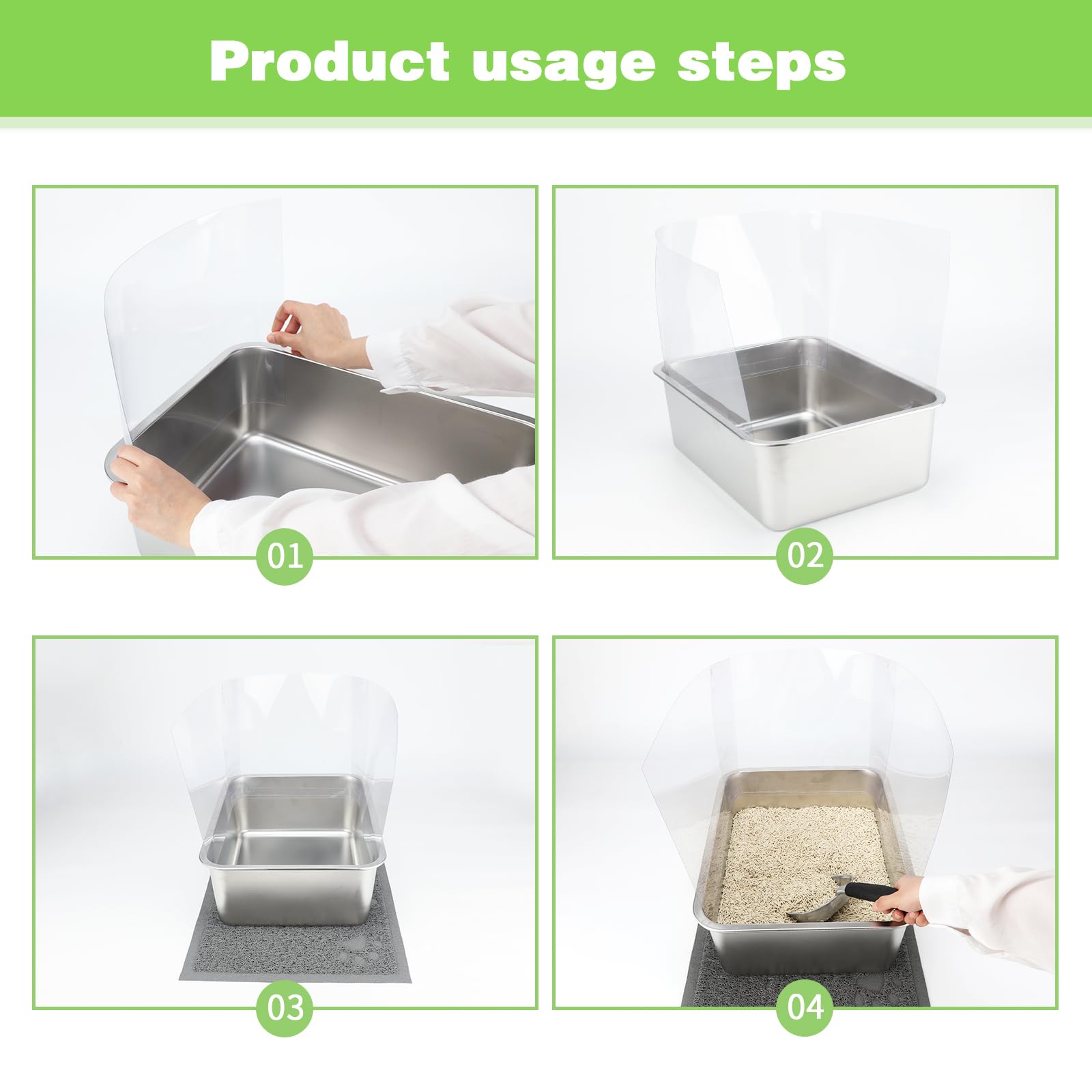 Product usage steps

01

02

03

04