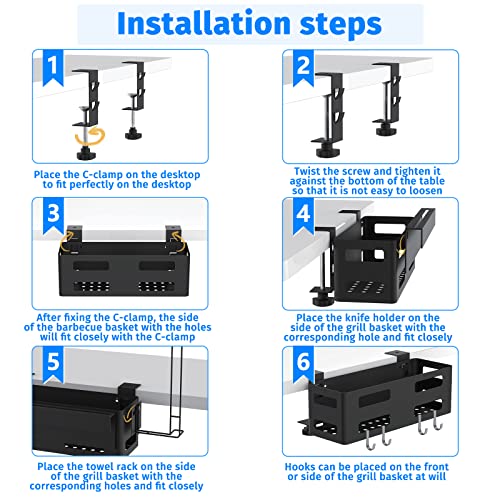 Installation steps

1

Place the C-clamp on the desktop to fit perfectly on the desktop

2

Twist the screw and tighten it against the bottom of the table so that it is not easy to loosen

3

After fixing the C-clamp, the side of the barbecue basket with the holes will fit closely with the C-clamp

4

Place the knife holder on the side of the grill basket with the corresponding hole and fit closely

5

Place the towel rack on the side of the grill basket with the corresponding holes and fit closely

6

Hooks can be placed on the front or side of the grill basket at will