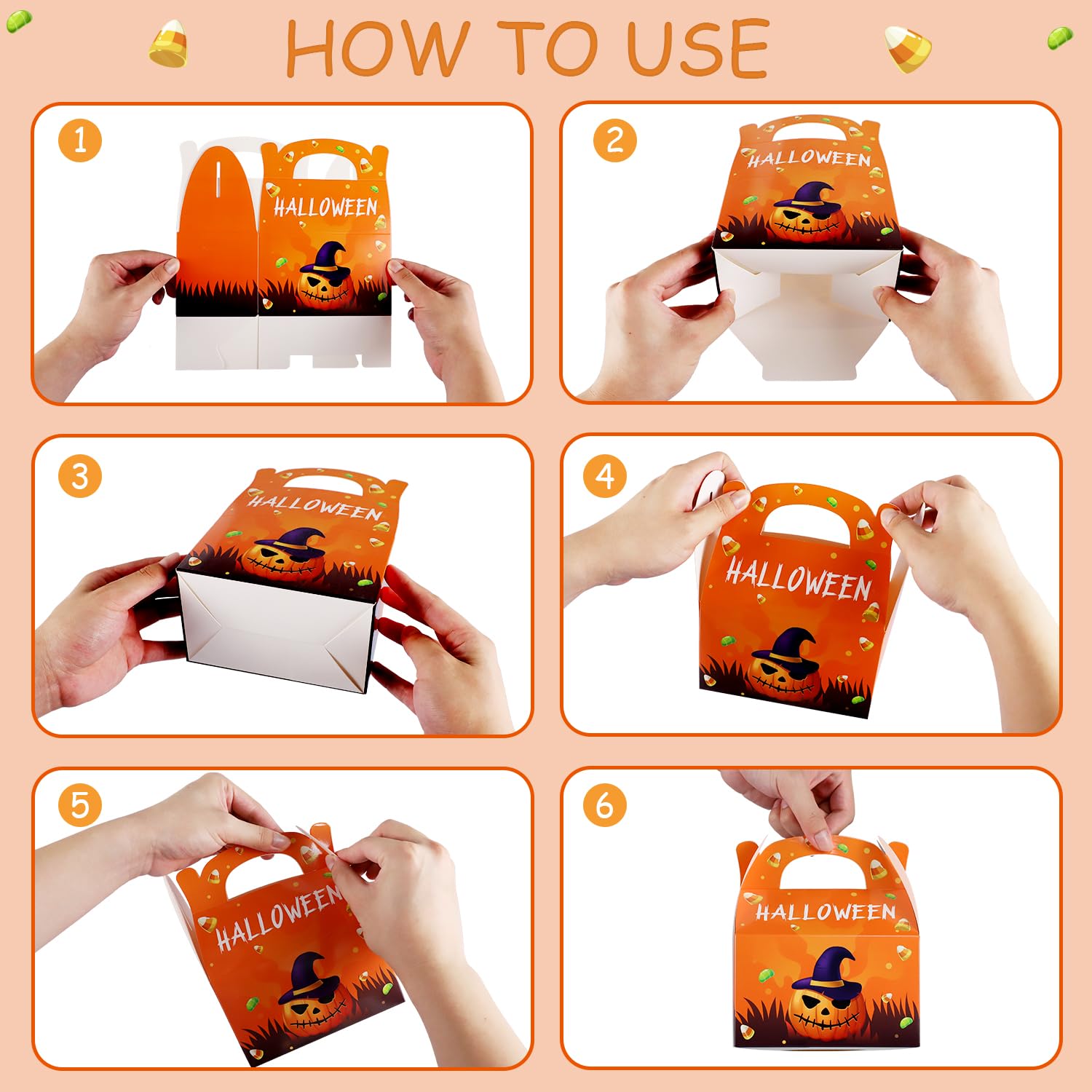 HOW TO USE

1

HALLOWEEN

2

HALLOWEEN

3

HALLOWEEN

4

HALLOWEEN

5

HALLOWEEN

6

HALLOWEEN