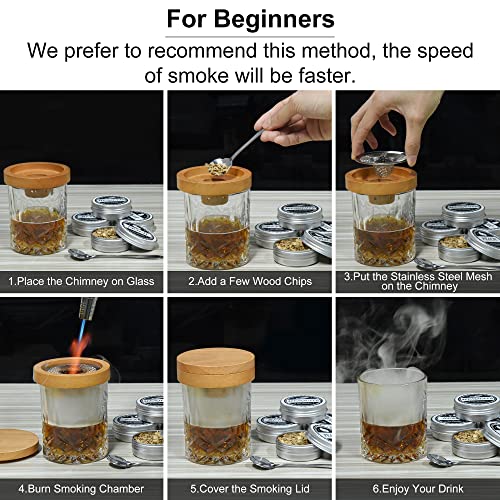 For Beginners

We prefer to recommend this method, the speed of smoke will be faster.

1.Place the Chimney on Glass

2.Add a Few Wood Chips

3.Put the Stainless Steel Mesh on the Chimney

4.Burn Smoking Chamber

5.Cover the Smoking Lid

6.Enjoy Your Drink