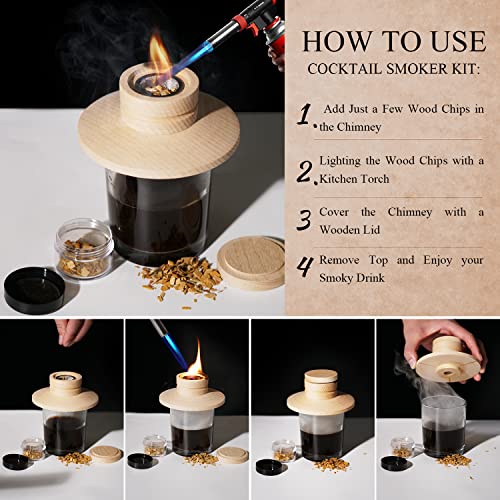 HOW TO USE
COCKTAIL SMOKER KIT:

1. Add Just a Few Wood Chips in the Chimney

2. Lighting the Wood Chips with a Kitchen Torch

3 Cover the Chimney with a Wooden Lid

4 Remove Top and Enjoy your Smoky Drink