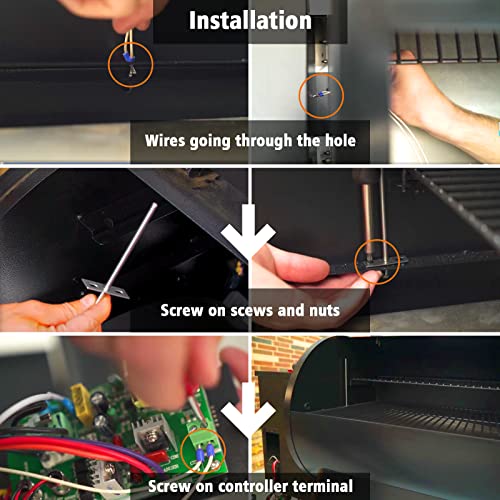 Installation

Wires going through the hole

Screw on scews and nuts

Screw on controller terminal