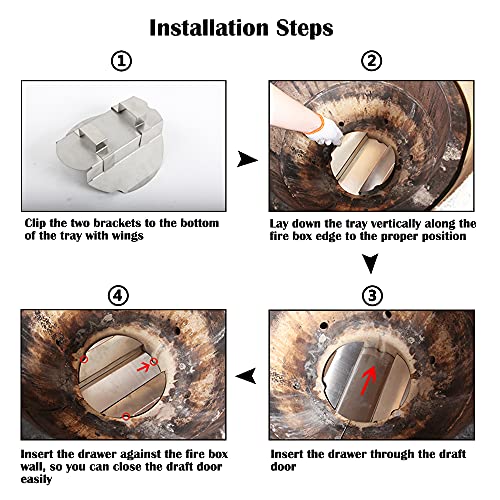 Installation Steps

①

Clip the two brackets to the bottom of the tray with wings

②

Lay down the tray vertically along the fire box edge to the proper position

③

Insert the drawer through the draft door

④

Insert the drawer against the fire box wall, so you can close the draft door easily