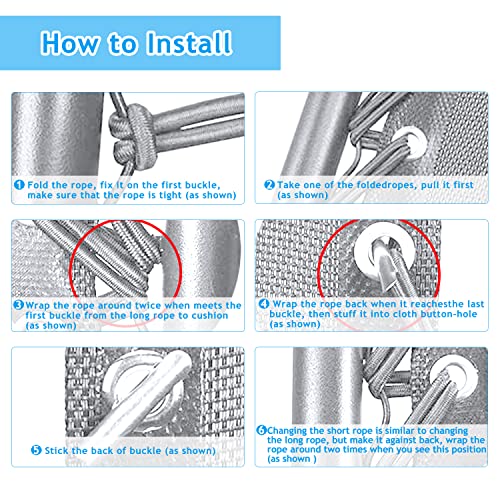 How to Install

1 Fold the rope, fix it on the first buckle, make sure that the rope is tight (as shown)

2 Take one of the foldedropes, pull it first (as shown)

3 Wrap the rope around twice when meets the first buckle from the long rope to cushion (as shown)

4 Wrap the rope back when it reachesthe last buckle, then stuff it into cloth button-hole (as shown)

5 Stick the back of buckle (as shown)

6 Changing the short rope is similar to changing the long rope, but make it against back, wrap the rope around two times when you see this position (as shown )