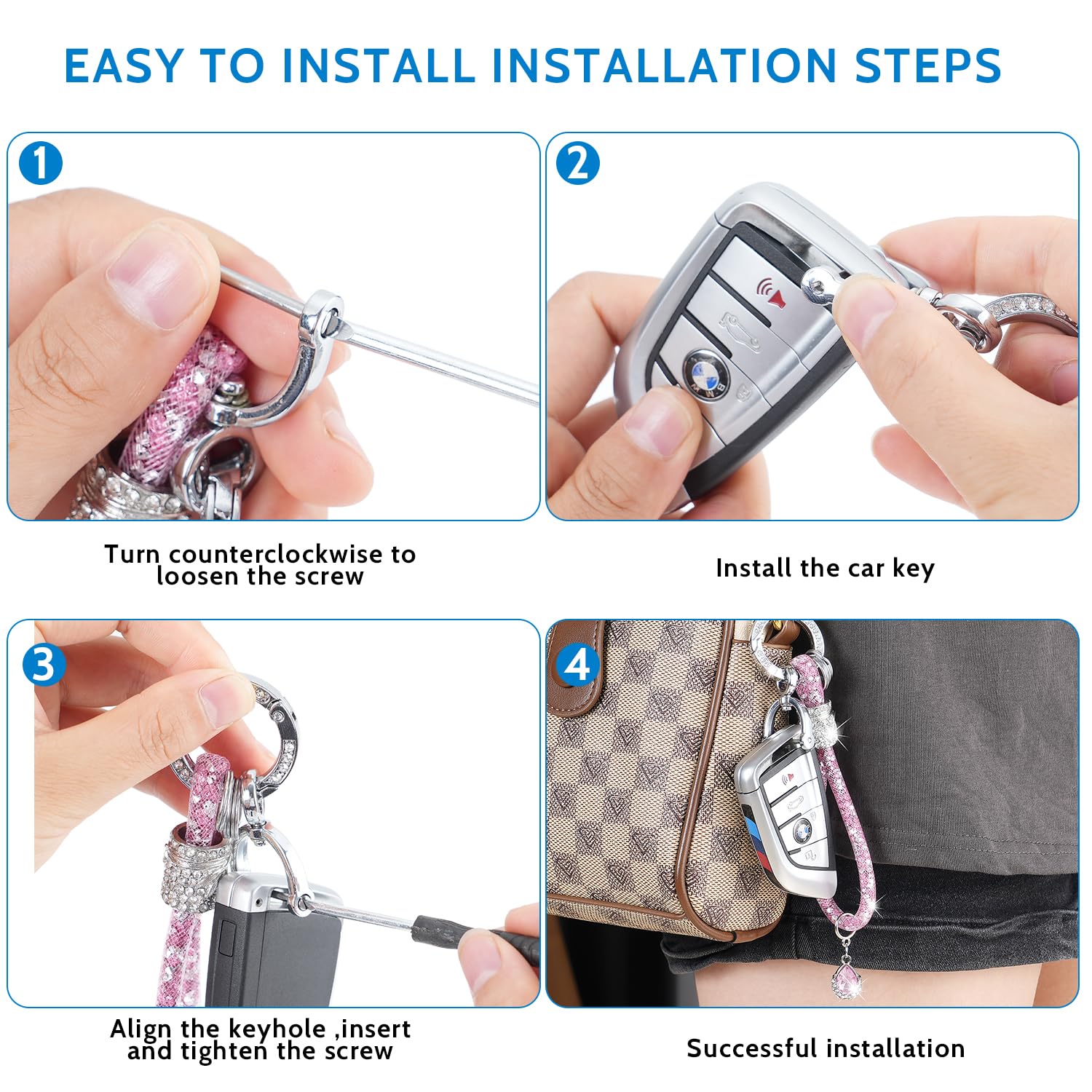 EASY TO INSTALL INSTALLATION STEPS

1

Turn counterclockwise to loosen the screw

2

Install the car key

3

Align the keyhole ,insert and tighten the screw

4

Successful installation