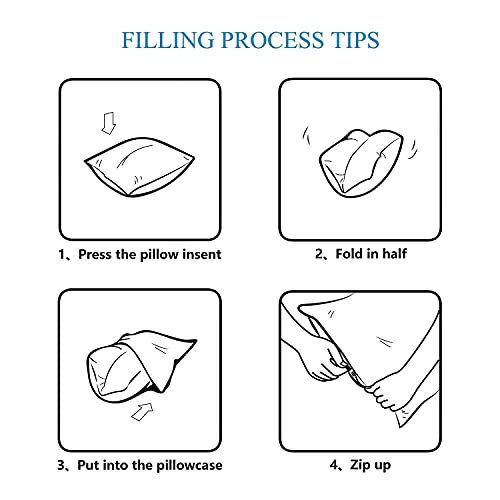 FILLING PROCESS TIPS

1、Press the pillow insent

2、Fold in half

3、Put into the pillowcase

4、Zip up