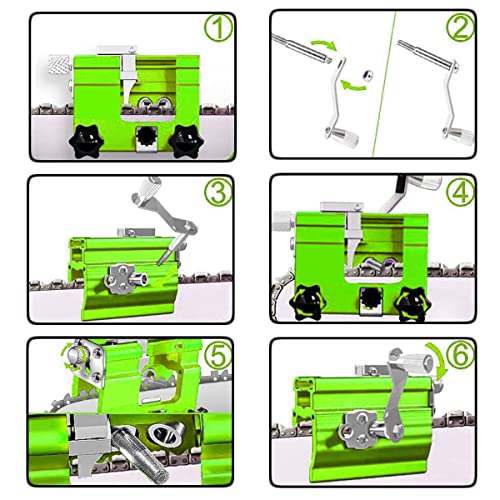 ①
②
③
④
⑤
⑥