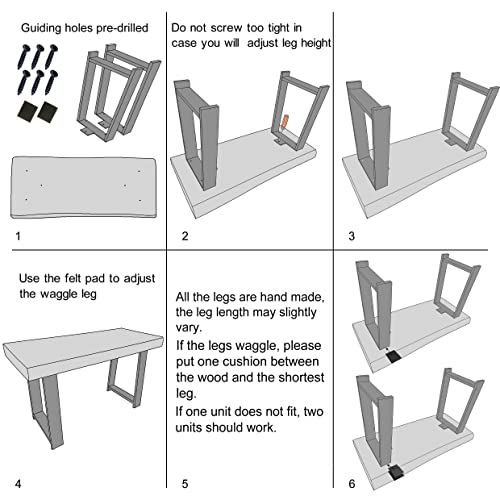 Guiding holes pre-drilled

1

Do not screw too tight in case you will adjust leg height

2

3

Use the felt pad to adjust the waggle leg

4

All the legs are hand made, the leg length may slightly vary.

If the legs waggle, please put one cushion between the wood and the shortest leg.

If one unit does not fit, two units should work.

5

6