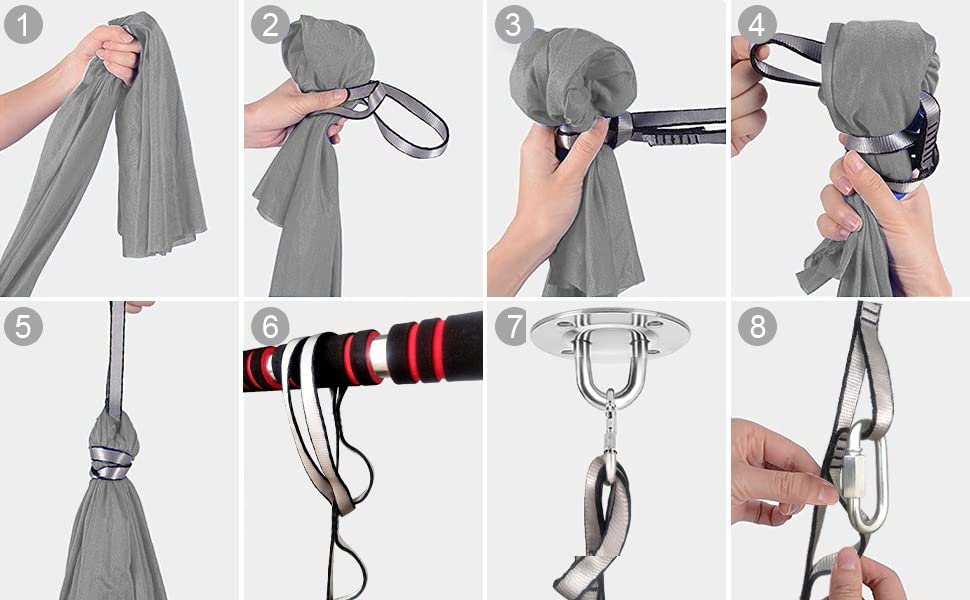 1

2

3

4

5

6

7

8