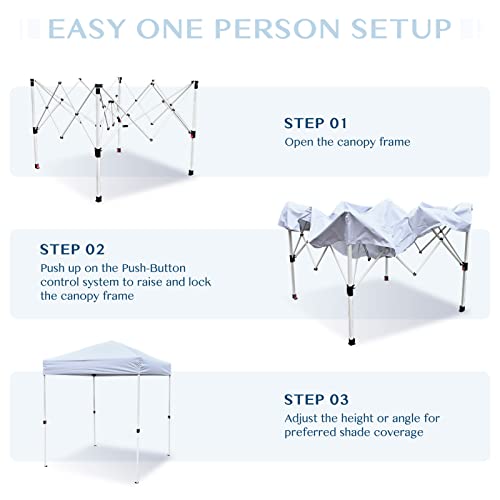 EASY ONE PERSON SETUP

STEP 01
Open the canopy frame

STEP 02
Push up on the Push-Button control system to raise and lock the canopy frame

STEP 03
Adjust the height or angle for preferred shade coverage