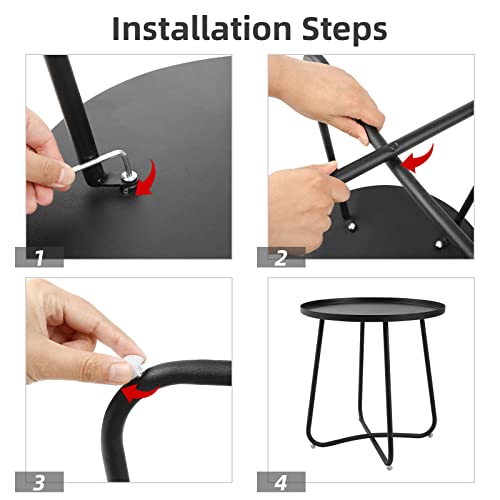 Installation Steps

1

2

3

4