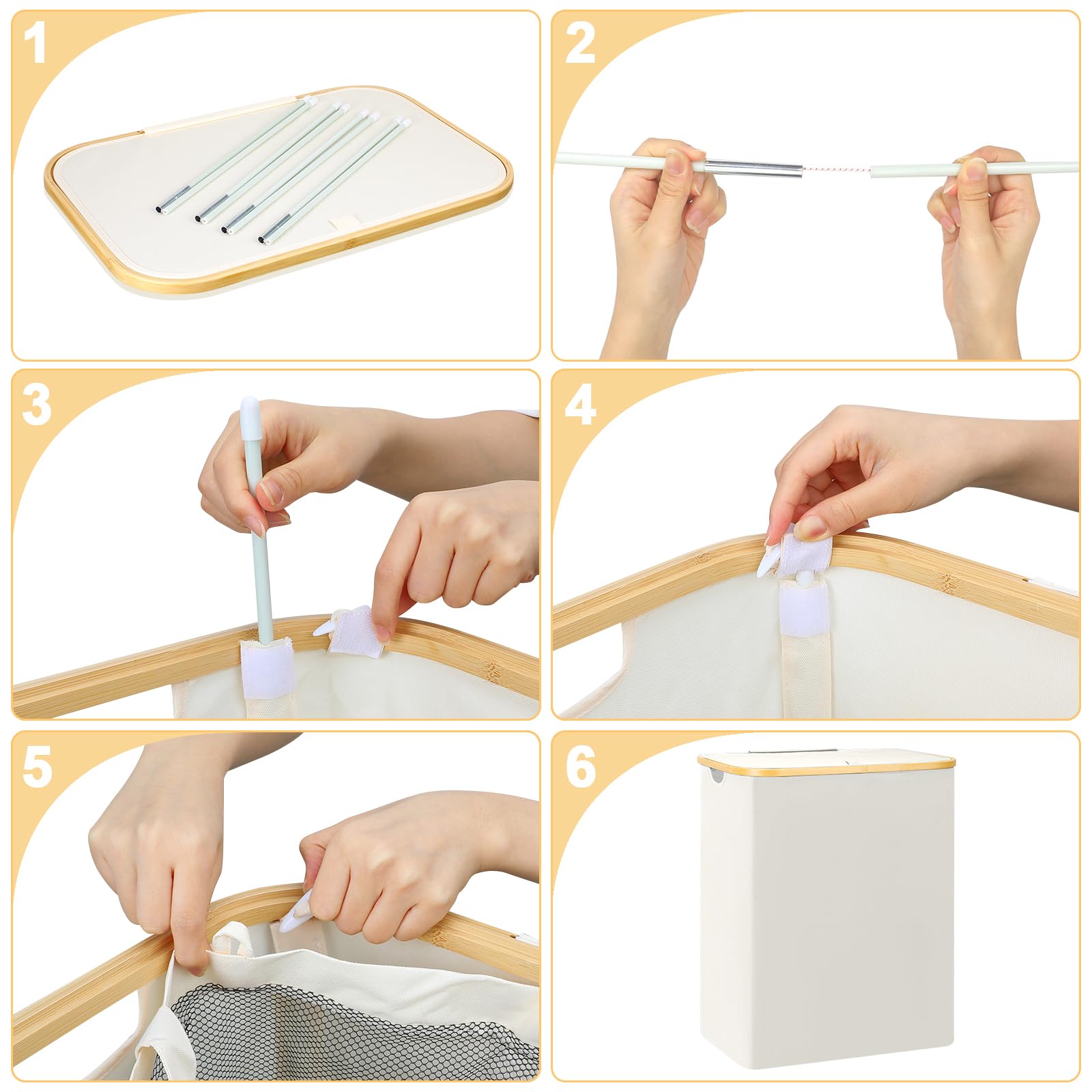 1

2

3

4

5

6