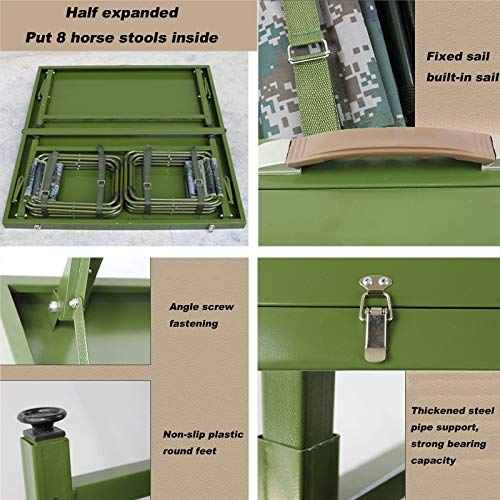 Half expanded
Put 8 horse stools inside

Fixed sail
built-in sail

Angle screw
fastening

Non-slip plastic
round feet

Thickened steel
pipe support,
strong bearing
capacity