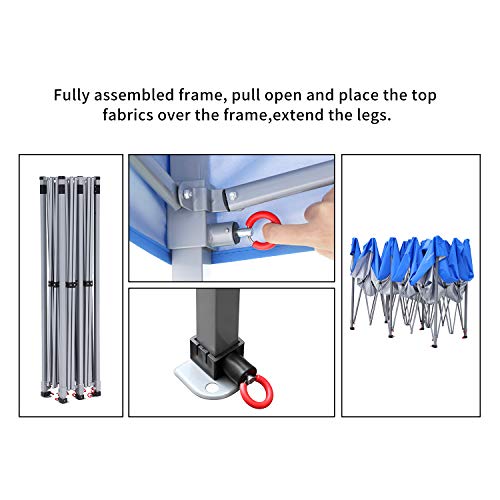 Fully assembled frame, pull open and place the top fabrics over the frame,extend the legs.