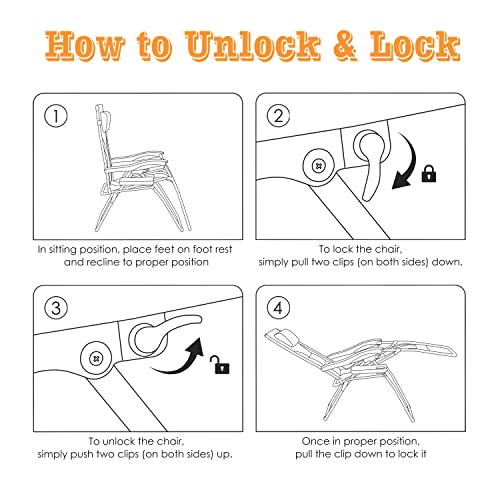 How to Unlock & Lock

①

In sitting position, place feet on foot rest and recline to proper position

②

To lock the chair, simply pull two clips (on both sides) down.

③

To unlock the chair, simply push two clips (on both sides) up.

④

Once in proper position, pull the clip down to lock it