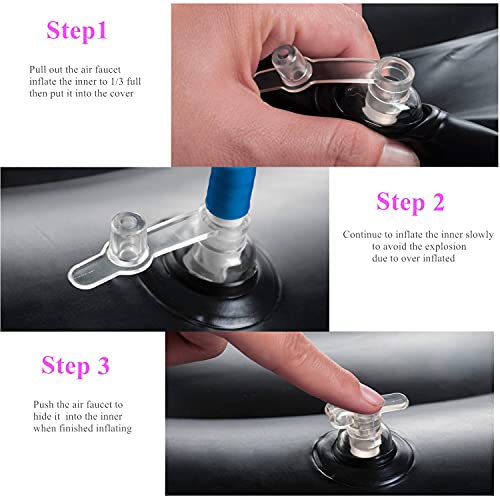 Step1

Pull out the air faucet
inflate the inner to 1/3 full
then put it into the cover

Step 2

Continue to inflate the inner slowly
to avoid the explosion
due to over inflated

Step 3

Push the air faucet to
hide it into the inner
when finished inflating