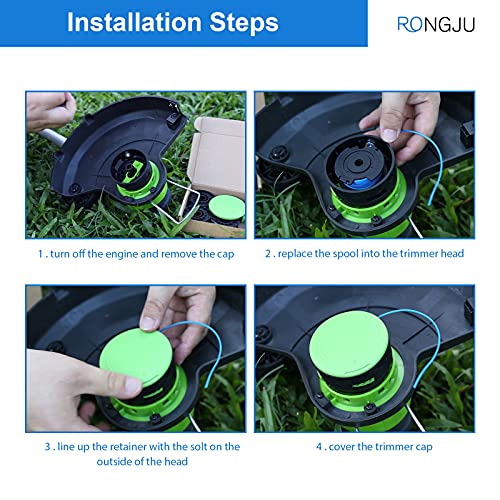 Installation Steps

RONGJU

1 . turn off the engine and remove the cap

2 . replace the spool into the trimmer head

3 . line up the retainer with the solt on the outside of the head

4 . cover the trimmer cap